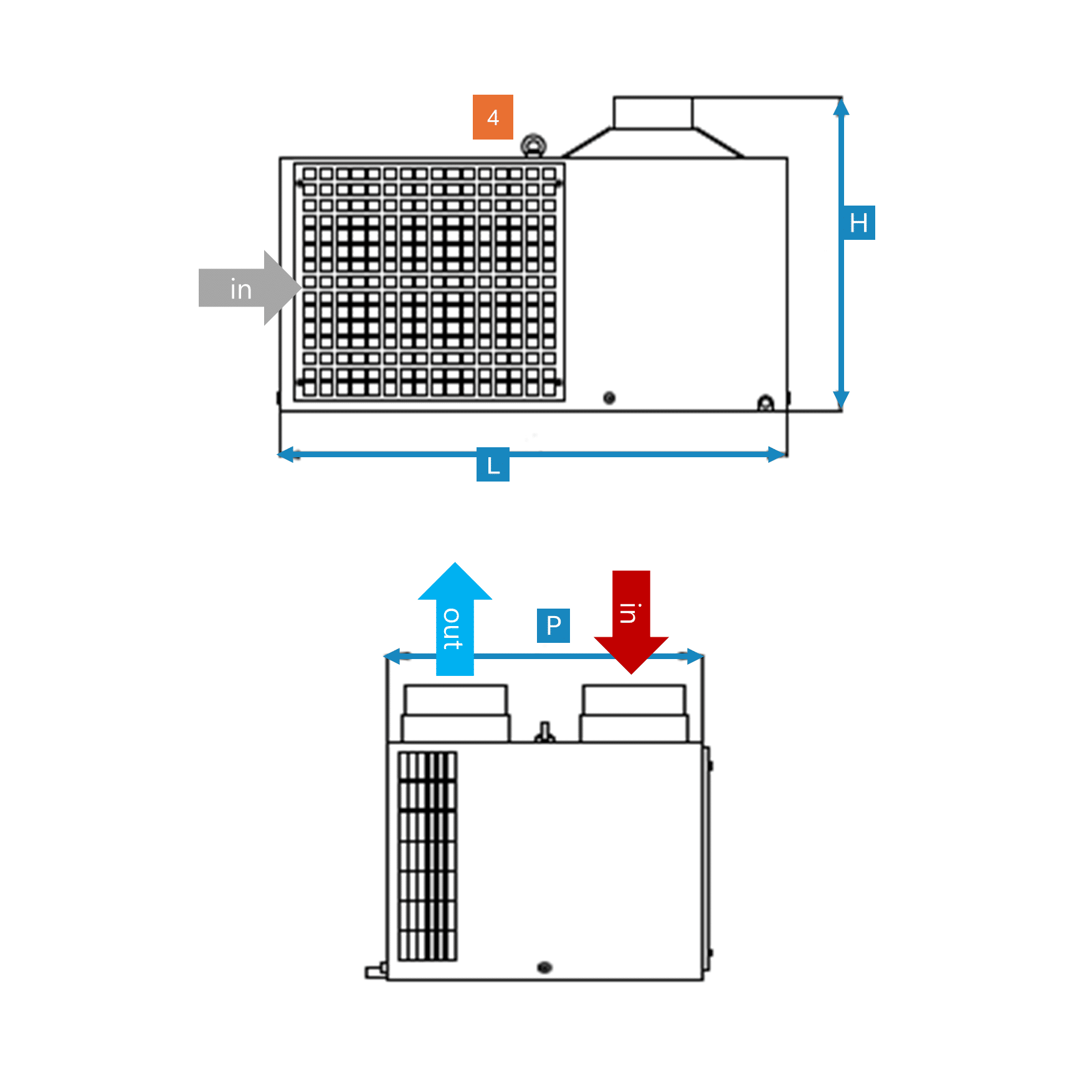 4

in

H

L

out

P

in