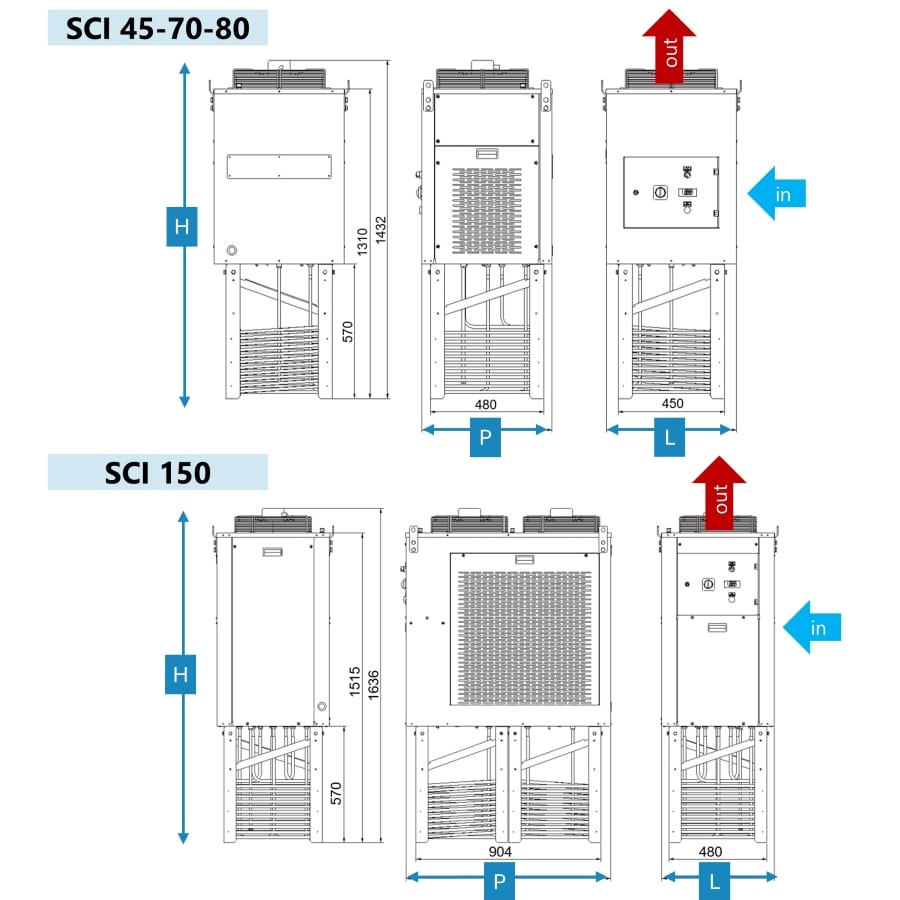 SCI 45-70-80

H

1310

1432

570

480

P

out

in

450

L

SCI 150

H

1515

1636

570

904

P

out

in

480

L