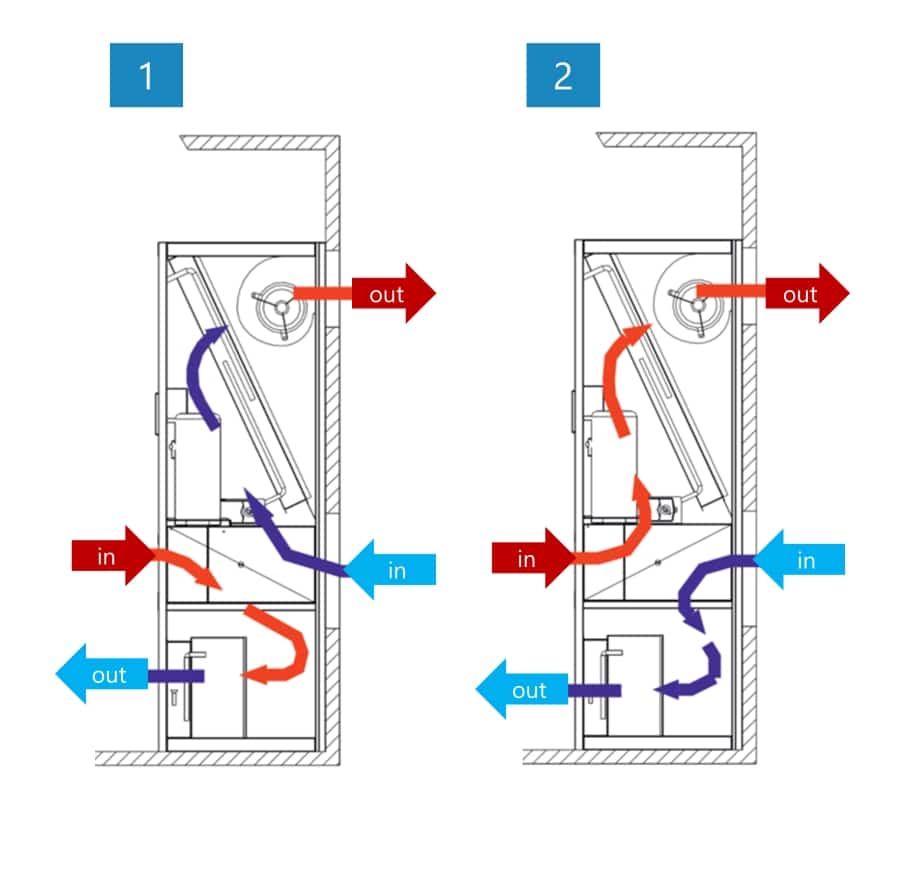 1

out

in

in

out

2

out

in

in

out