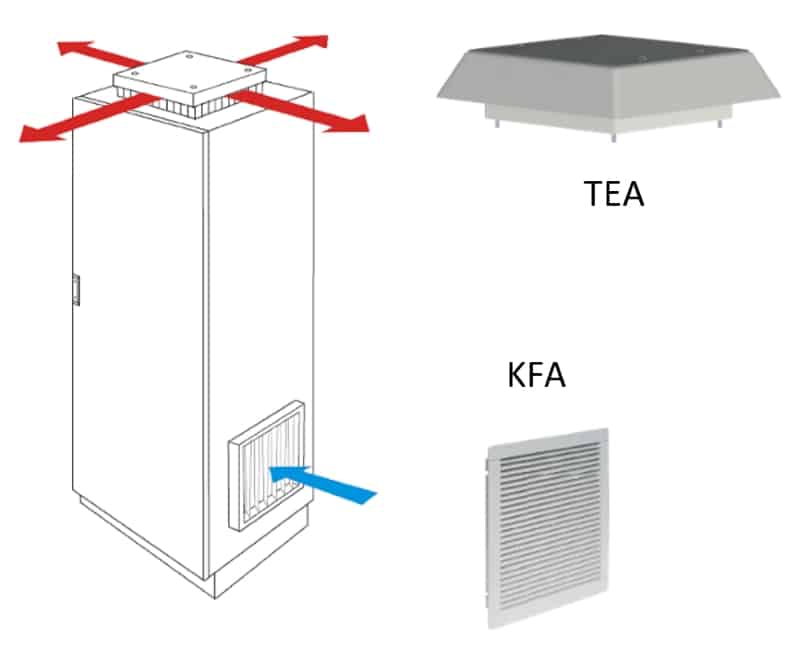 TEA

KFA